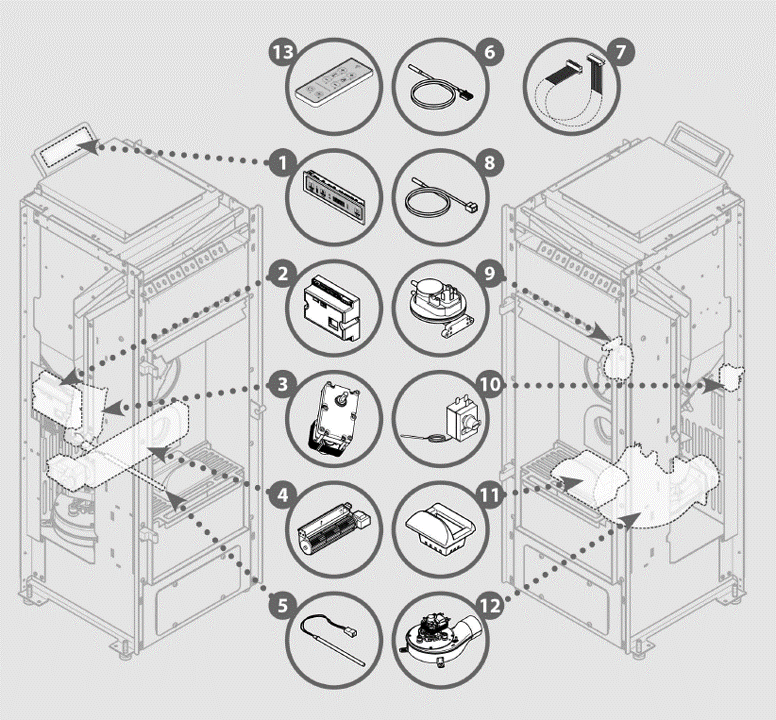 13
6
7
1
8
2
9
3
10
4
11
5
12